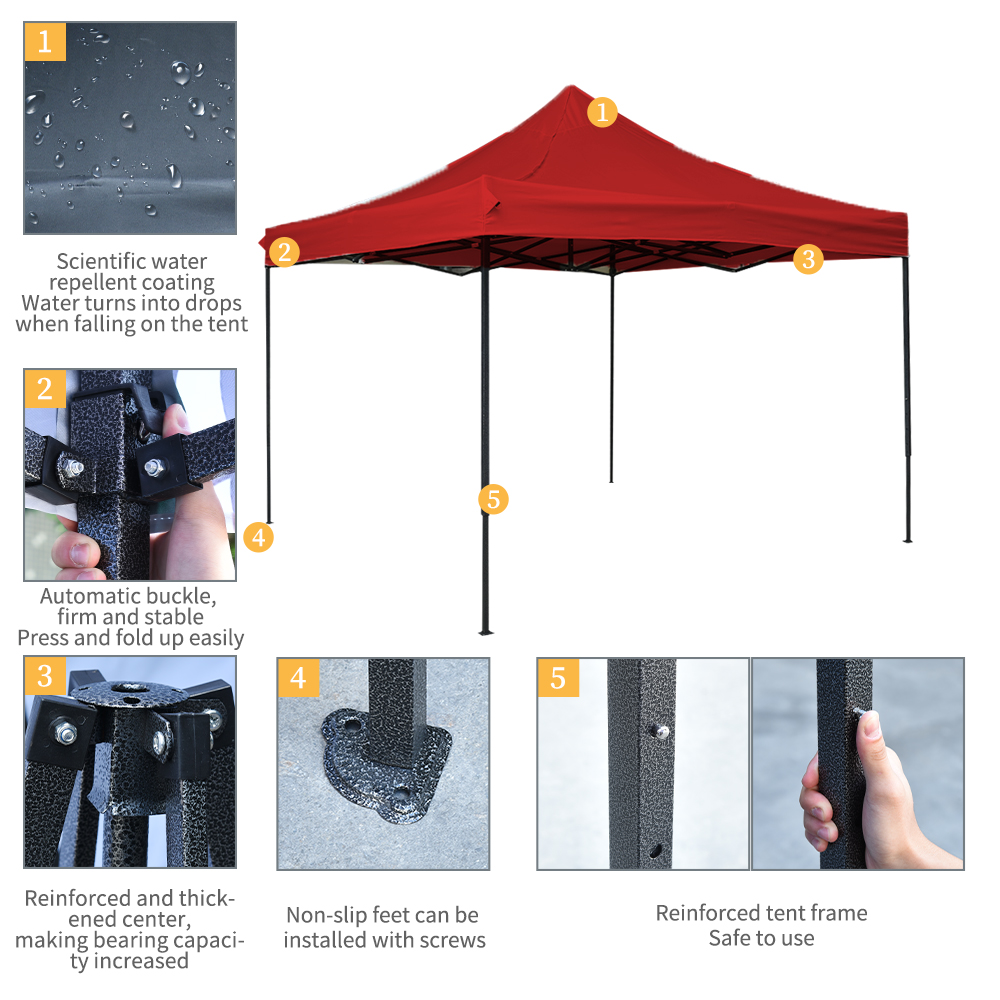 1

Scientific water repellent coating
Water turns into drops when falling on the tent

1
2
3
4
5

2

Automatic buckle, firm and stable
Press and fold up easily

3

Reinforced and thickened center, making bearing capacity increased

4

Non-slip feet can be installed with screws

5

Reinforced tent frame
Safe to use